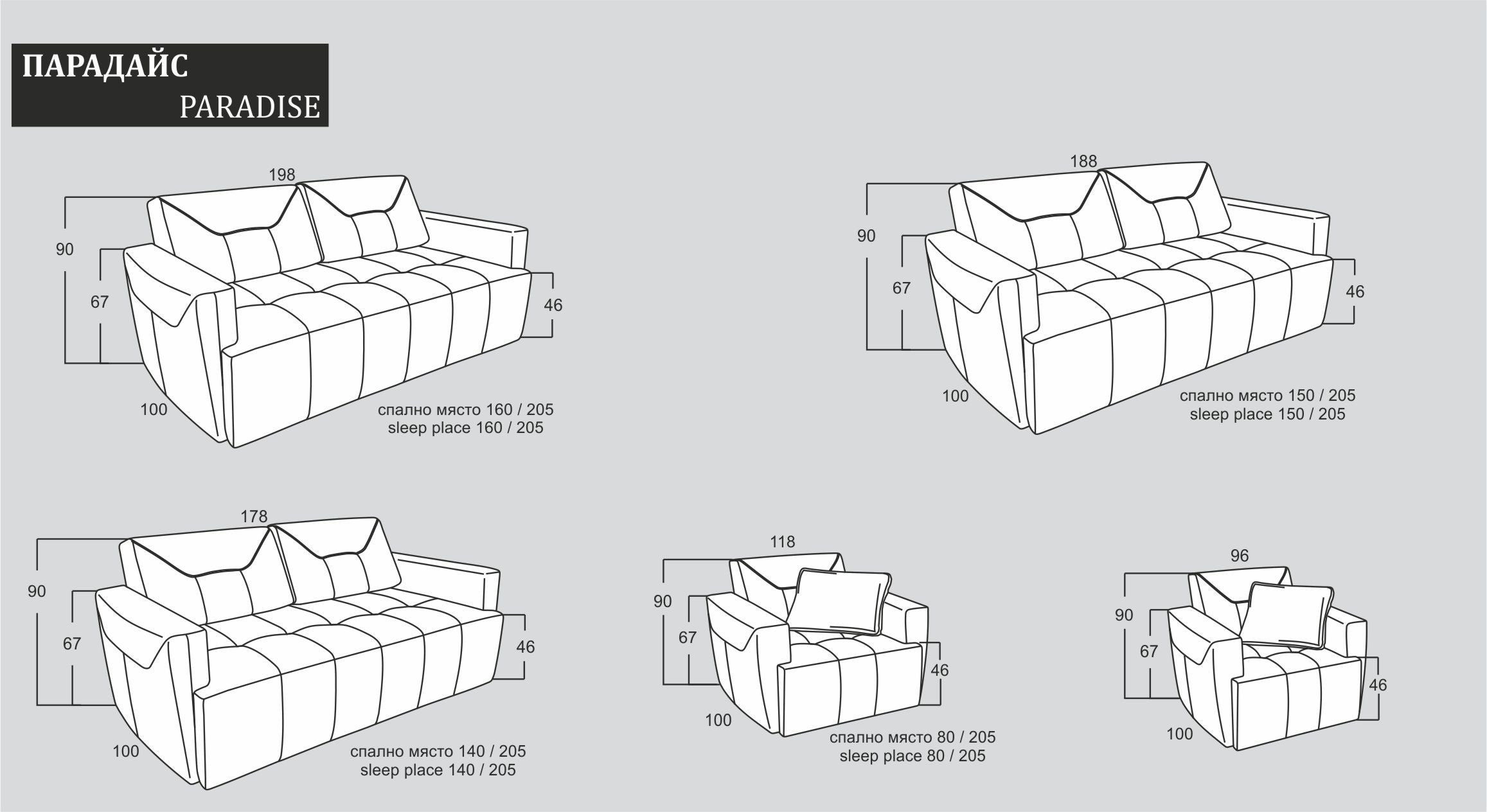 ПАРАДАЙС
PARADISE

198
90
67
46
100
спално място 160 / 205
sleep place 160 / 205

188
90
67
46
100
спално място 150 / 205
sleep place 150 / 205

178
90
67
46
100
спално място 140 / 205
sleep place 140 / 205

118
90
67
46
100
спално място 80 / 205
sleep place 80 / 205

96
90
67
46
100