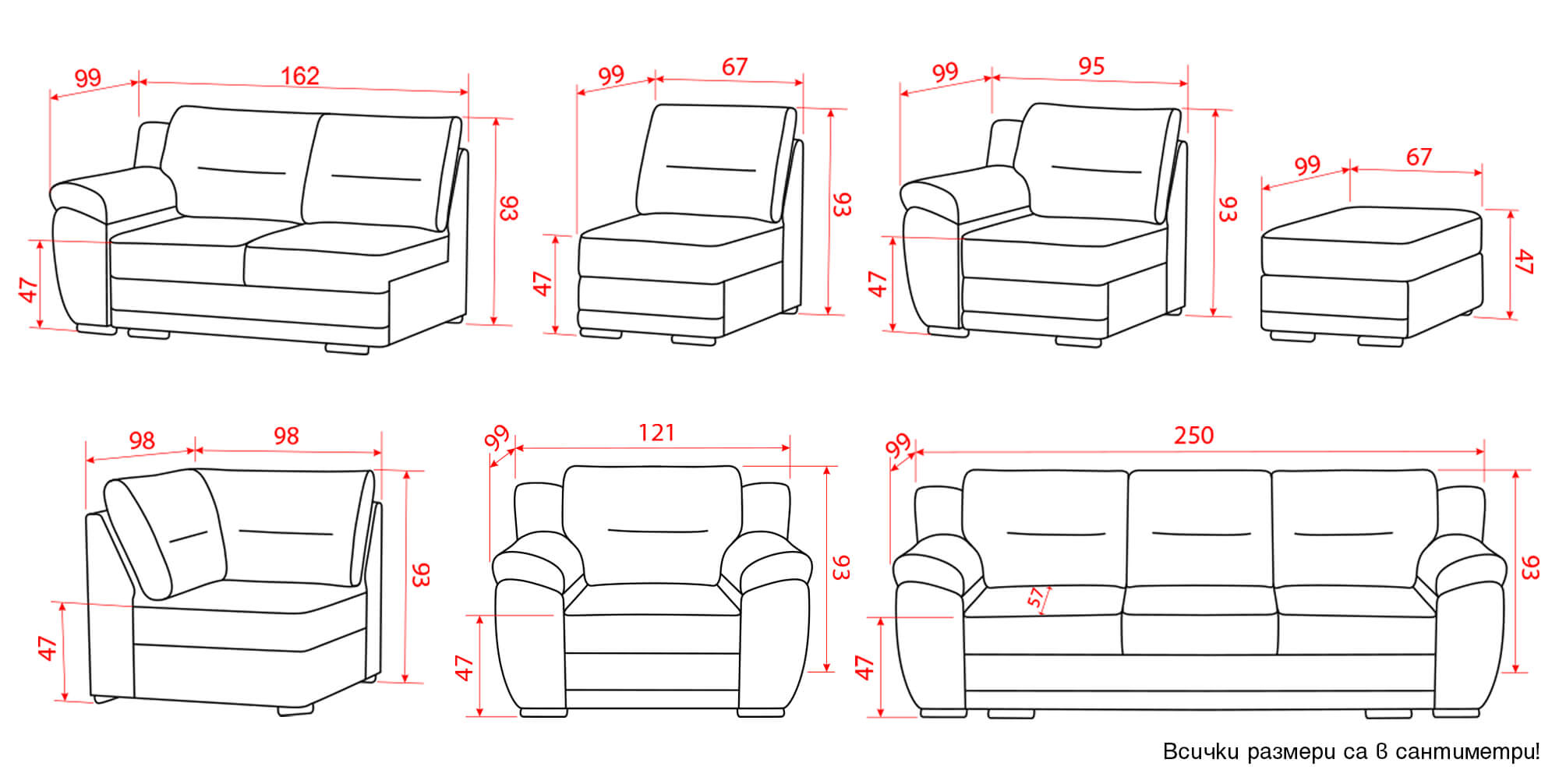 99
162
93
47

99
67
93
47

99
95
93
47

99
67
47

98
98
93
47

99
121
93
47

99
250
57
93
47

Всички размери са в сантиметри!